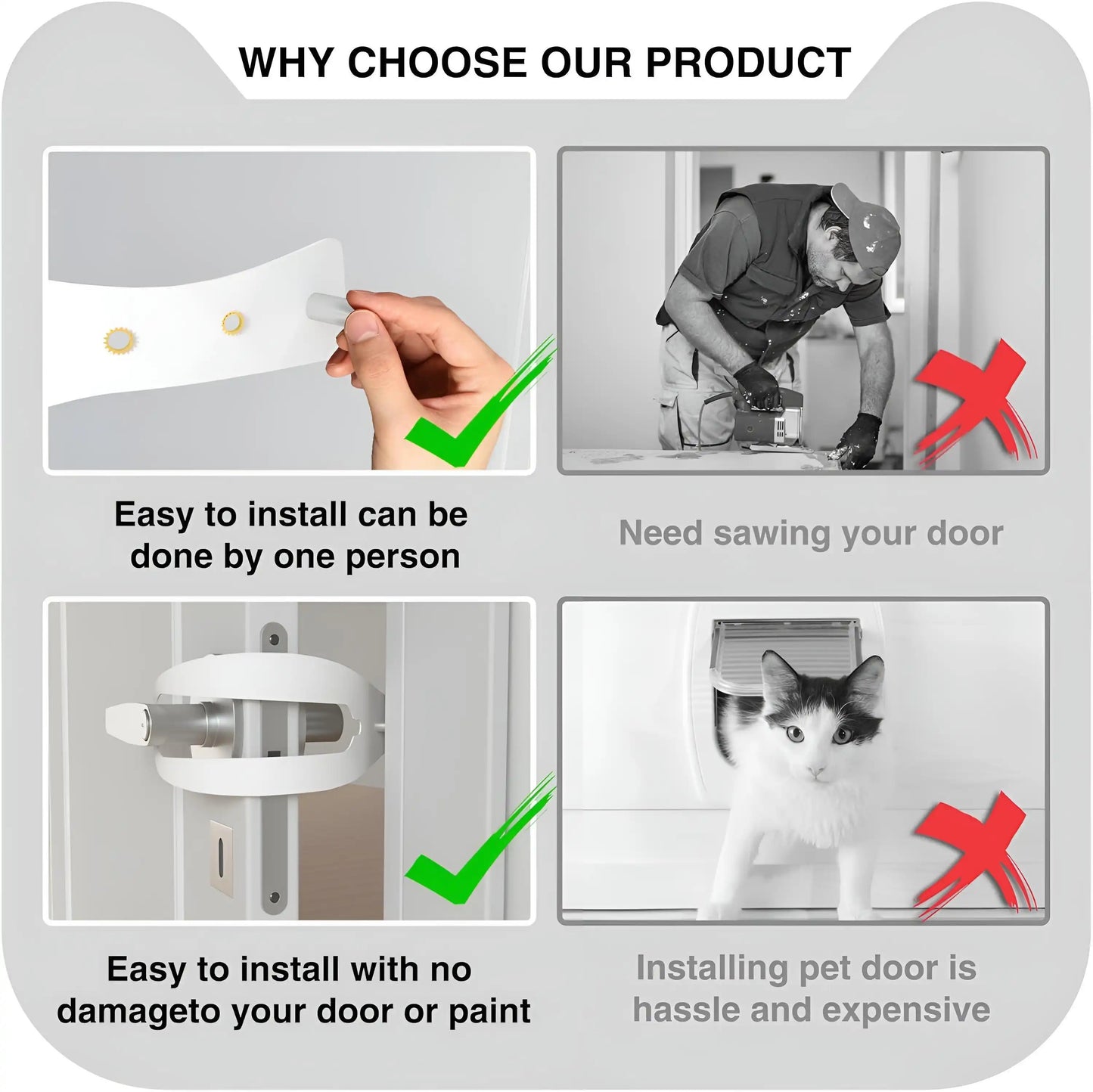 WHY CHOOSE OUR PRODUCT

Easy to install can be done by one person

Need sawing your door

Easy to install with no damageto your door or paint

Installing pet door is hassle and expensive