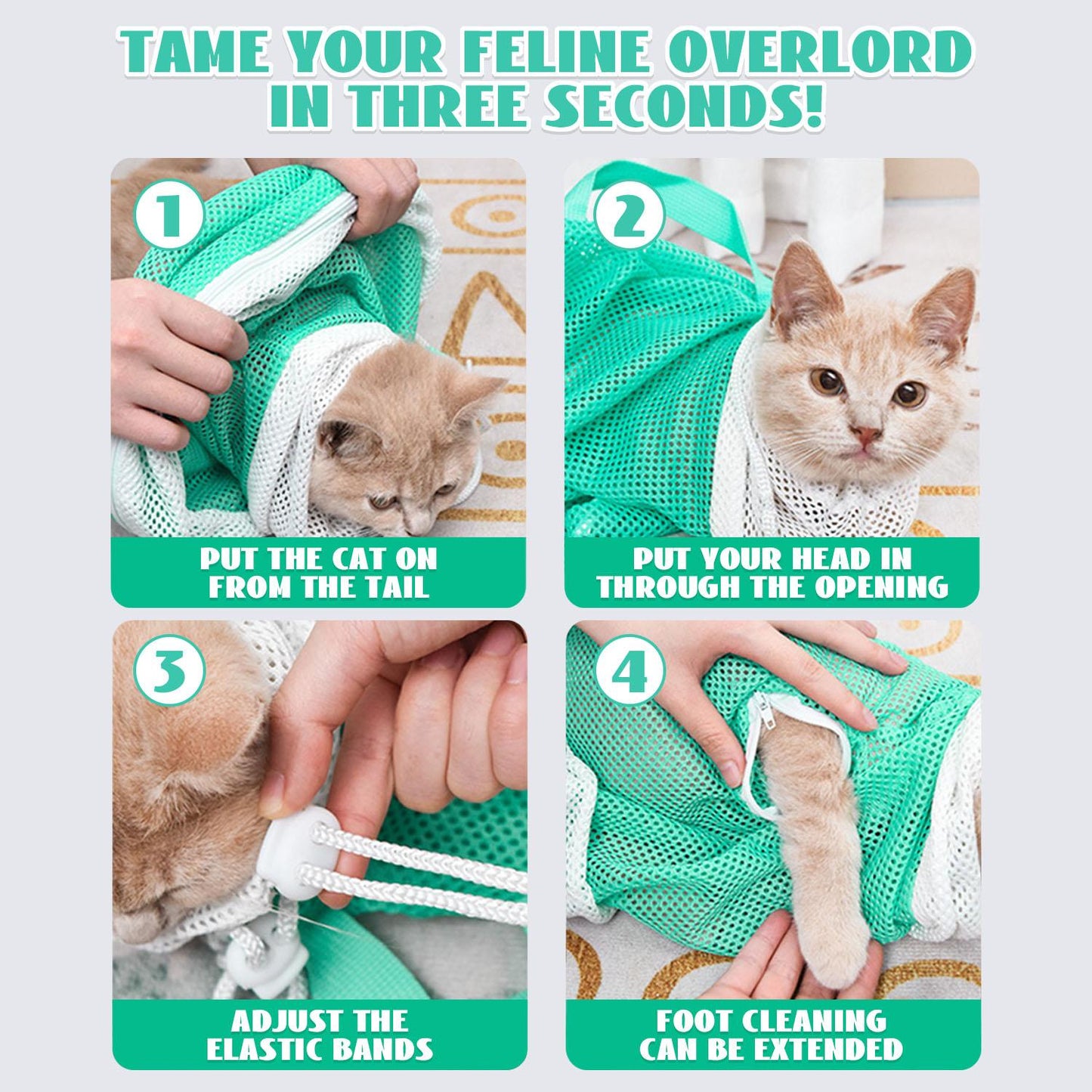 TAME YOUR FELINE OVERLORD IN THREE SECONDS!

1

PUT THE CAT ON FROM THE TAIL

2

PUT YOUR HEAD IN THROUGH THE OPENING

3

ADJUST THE ELASTIC BANDS

4

FOOT CLEANING CAN BE EXTENDED